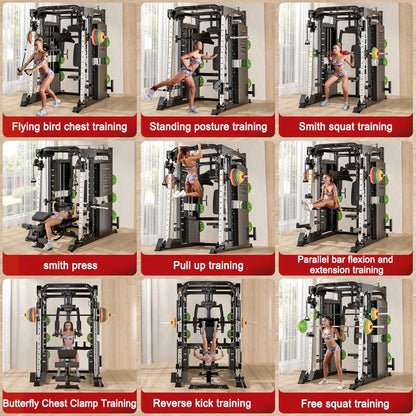 Flying bird chest training

Standing posture training

Smith squat training

smith press

Pull up training

Parallel bar flexion and extension training

Butterfly Chest Clamp Training

Reverse kick training

Free squat training