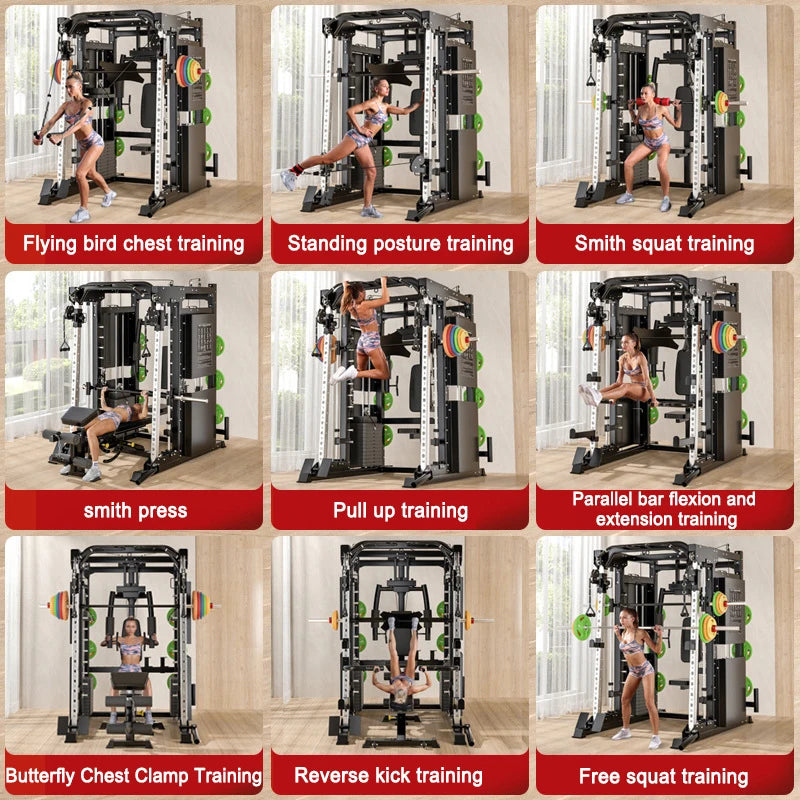 Flying bird chest training

Standing posture training

Smith squat training

smith press

Pull up training

Parallel bar flexion and extension training

Butterfly Chest Clamp Training

Reverse kick training

Free squat training