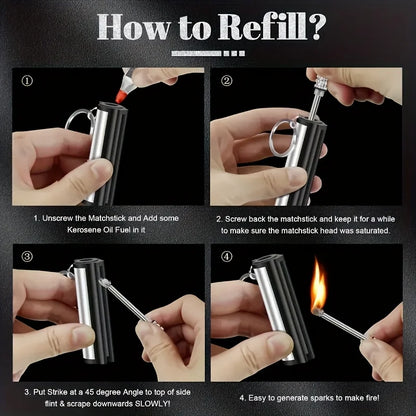 How to Refill?

①

②

1. Unscrew the Matchstick and Add some Kerosene Oil Fuel in it

2. Screw back the matchstick and keep it for a while to make sure the matchstick head was saturated.

③

④

3. Put Strike at a 45 degree Angle to top of side flint & scrape downwards SLOWLY!

4. Easy to generate sparks to make fire!