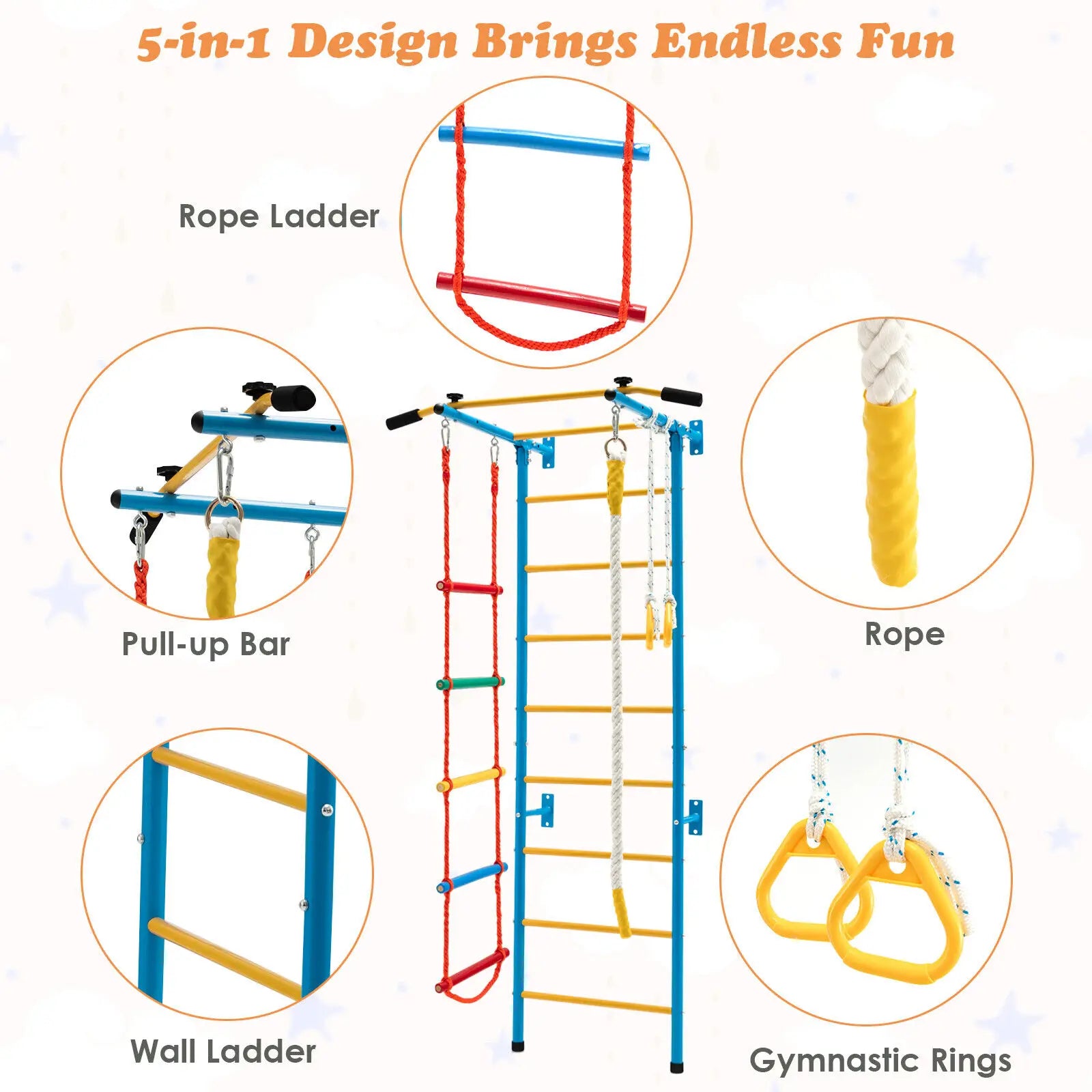 5-in-1 Design Brings Endless Fun

Rope Ladder

Pull-up Bar

Rope

Wall Ladder

Gymnastic Rings