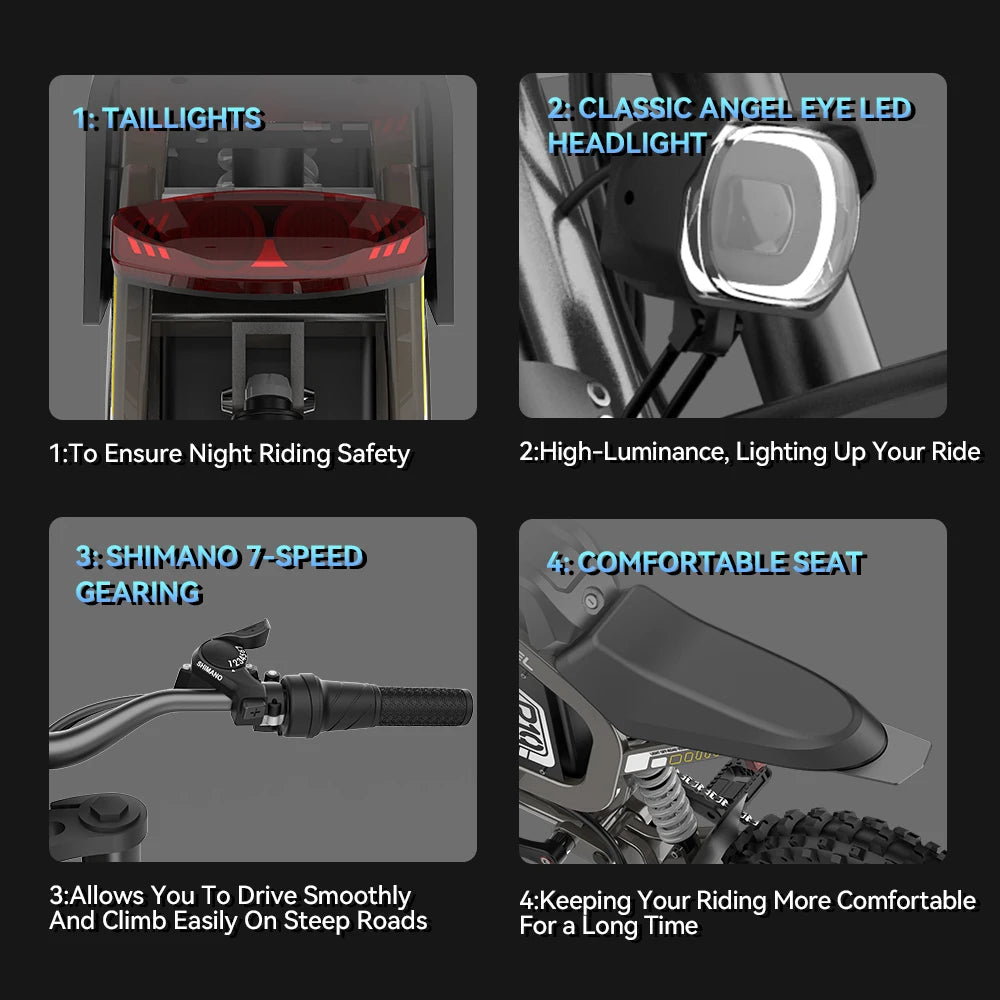 1: TAILLIGHTS

1:To Ensure Night Riding Safety

2: CLASSIC ANGEL EYE LED HEADLIGHT

2:High-Luminance, Lighting Up Your Ride

3: SHIMANO 7-SPEED GEARING

SHIMANO

3:Allows You To Drive Smoothly And Climb Easily On Steep Roads

4: COMFORTABLE SEAT

4:Keeping Your Riding More Comfortable For a Long Time